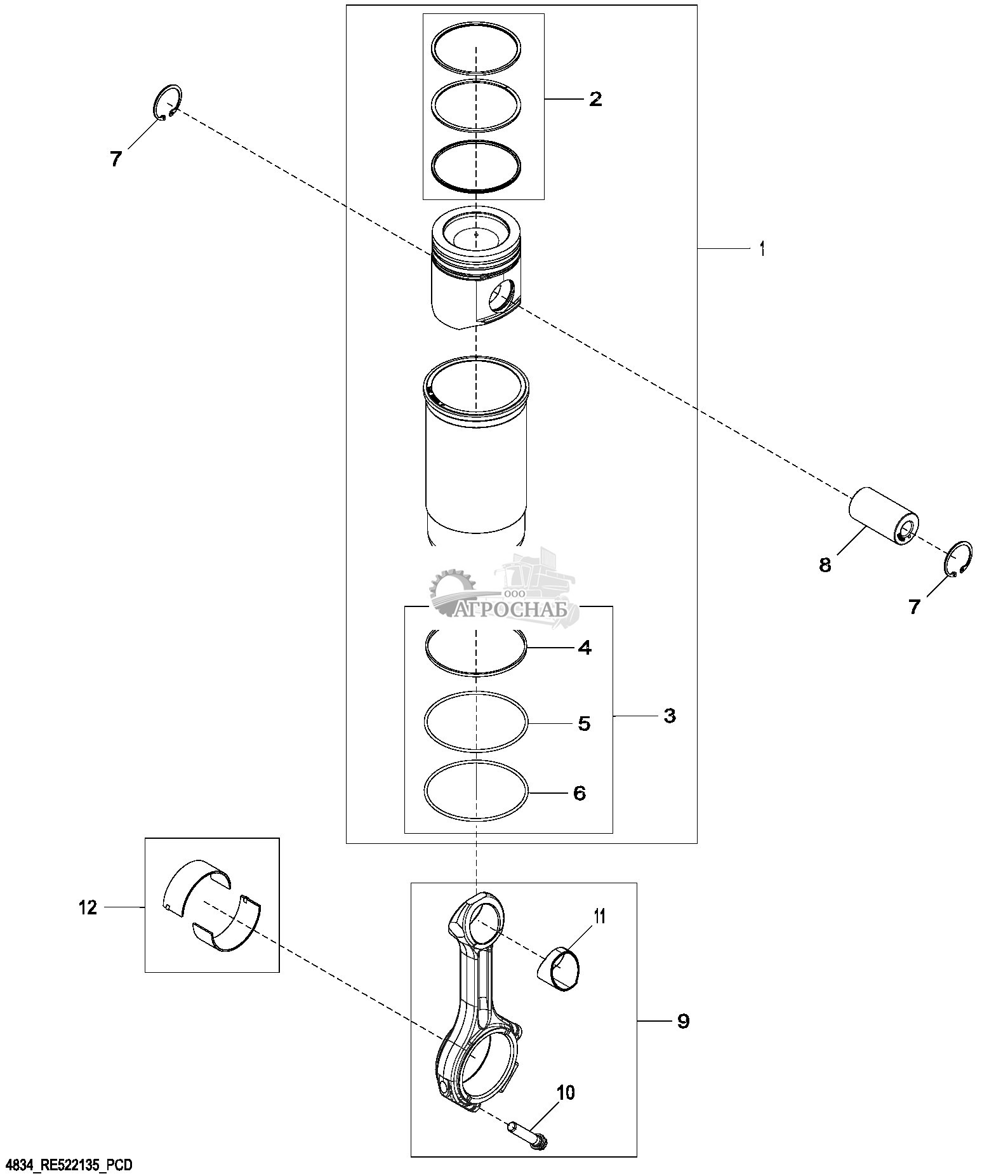 2

7

1

8

7

ООО
АГРОСНАБ

4

5

3

6

12

11

9

10

4834_RE522135_PCD